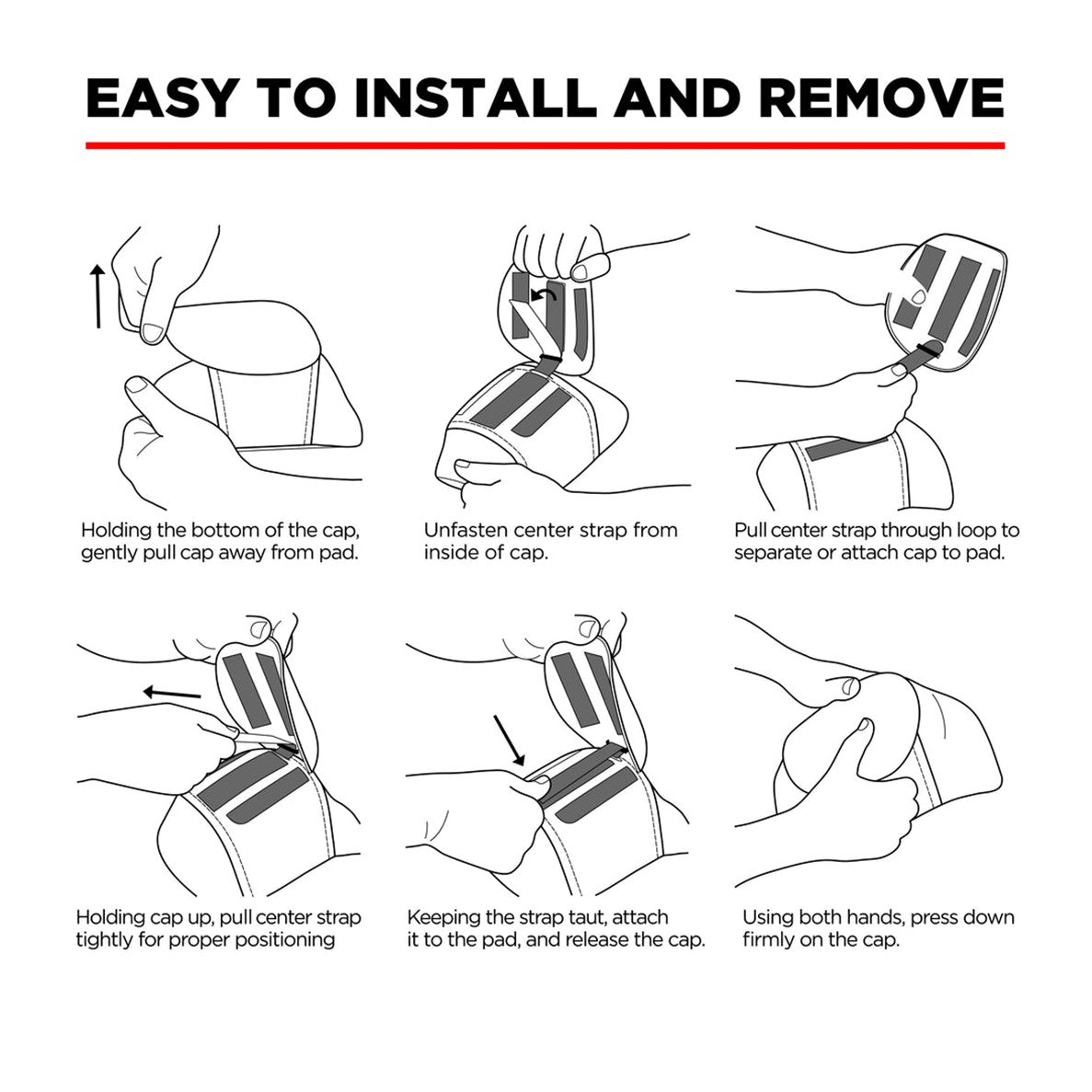 EASY TO INSTALL AND REMOVE

Holding the bottom of the cap, gently pull cap away from pad.

Unfasten center strap from inside of cap.

Pull center strap through loop to separate or attach cap to pad.

Holding cap up, pull center strap tightly for proper positioning

Keeping the strap taut, attach it to the pad, and release the cap.

Using both hands, press down firmly on the cap.