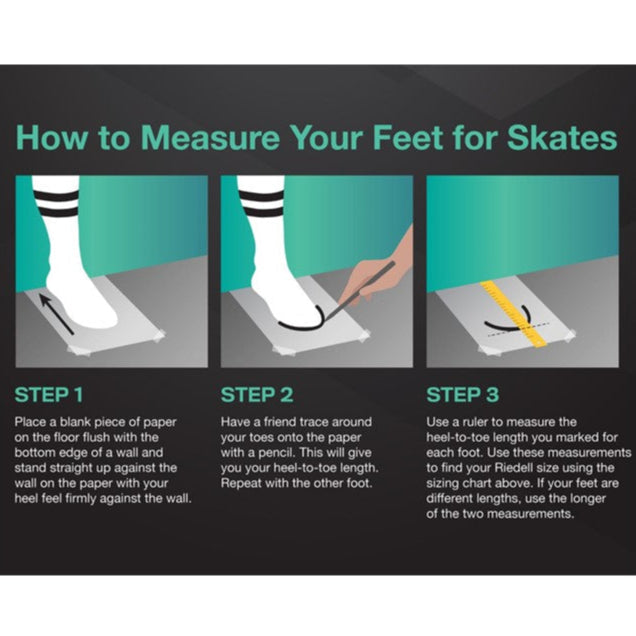 How to Measure Your Feet for Skates

STEP 1

Place a blank piece of paper on the floor flush with the bottom edge of a wall and stand straight up against the wall on the paper with your heel feel firmly against the wall.

STEP 2

Have a friend trace around your toes onto the paper with a pencil. This will give you your heel-to-toe length. Repeat with the other foot.

STEP 3

Use a ruler to measure the heel-to-toe length you marked for each foot. Use these measurements to find your Riedell size using the sizing chart above. If your feet are different lengths, use the longer of the two measurements.