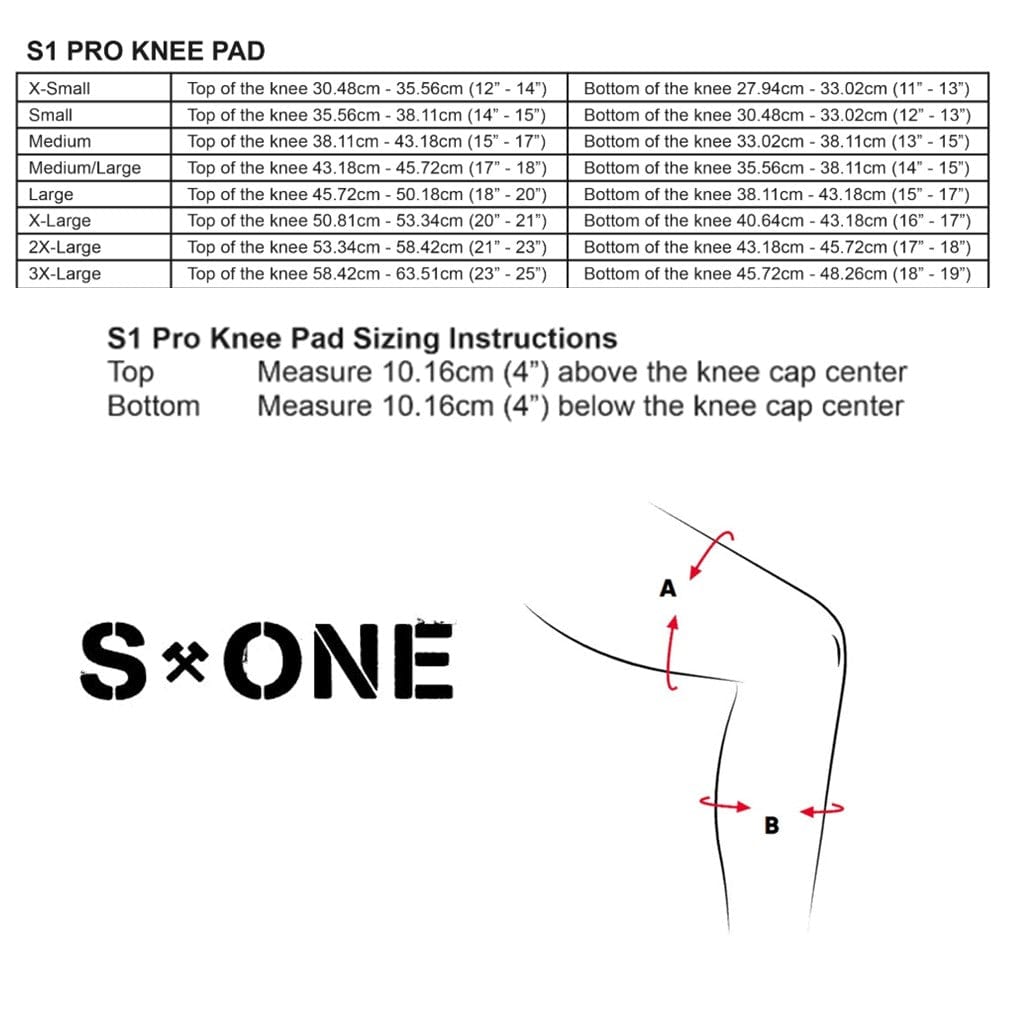 S1 PRO KNEE PAD

| | | |
|---|---|---|
| X-Small | Top of the knee 30.48cm - 35.56cm (12" - 14") | Bottom of the knee 27.94cm - 33.02cm (11" - 13") |
| Small | Top of the knee 35.56cm - 38.11cm (14" - 15") | Bottom of the knee 30.48cm - 33.02cm (12" - 13") |
| Medium | Top of the knee 38.11cm - 43.18cm (15" - 17") | Bottom of the knee 33.02cm - 38.11cm (13" - 15") |
| Medium/Large | Top of the knee 43.18cm - 45.72cm (17" - 18") | Bottom of the knee 35.56cm - 38.11cm (14" - 15") |
| Large | Top of the knee 45.72cm - 50.18cm (18" - 20") | Bottom of the knee 38.11cm - 43.18cm (15" - 17") |
| X-Large | Top of the knee 50.81cm - 53.34cm (20" - 21") | Bottom of the knee 40.64cm - 43.18cm (16" - 17") |
| 2X-Large | Top of the knee 53.34cm - 58.42cm (21" - 23") | Bottom of the knee 43.18cm - 45.72cm (17" - 18") |
| 3X-Large | Top of the knee 58.42cm - 63.51cm (23" - 25") | Bottom of the knee 45.72cm - 48.26cm (18" - 19") |

S1 Pro Knee Pad Sizing Instructions
Top Measure 10.16cm (4") above the knee cap center
Bottom Measure 10.16cm (4") below the knee cap center

S ONE

A

B