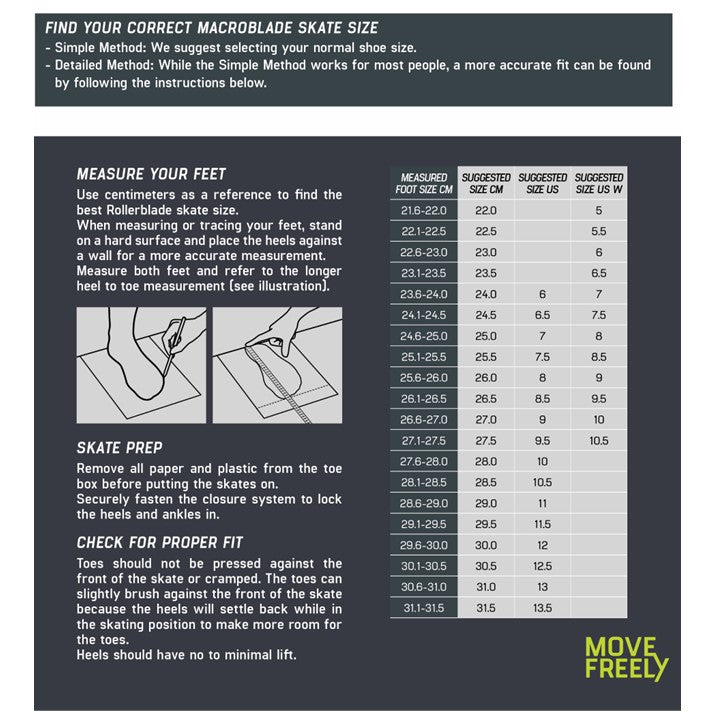 FIND YOUR CORRECT MACROBLADE SKATE SIZE
- Simple Method: We suggest selecting your normal shoe size.
- Detailed Method: While the Simple Method works for most people, a more accurate fit can be found by following the instructions below.

MEASURE YOUR FEET
Use centimeters as a reference to find the best Rollerblade skate size.
When measuring or tracing your feet, stand on a hard surface and place the heels against a wall for a more accurate measurement.
Measure both feet and refer to the longer heel to toe measurement (see illustration).

SKATE PREP
Remove all paper and plastic from the toe box before putting the skates on.
Securely fasten the closure system to lock the heels and ankles in.

CHECK FOR PROPER FIT
Toes should not be pressed against the front of the skate or cramped. The toes can slightly brush against the front of the skate because the heels will settle back while in the skating position to make more room for the toes.
Heels should have no to minimal lift.

| MEASURED FOOT SIZE CM | SUGGESTED SIZE CM | SUGGESTED SIZE US | SUGGESTED SIZE US W |
|---|---|---|---|
| 21.6-22.0 | 22.0 | | 5 |
| 22.1-22.5 | 22.5 | | 5.5 |
| 22.6-23.0 | 23.0 | | 6 |
| 23.1-23.5 | 23.5 | | 6.5 |
| 23.6-24.0 | 24.0 | 6 | 7 |
| 24.1-24.5 | 24.5 | 6.5 | 7.5 |
| 24.6-25.0 | 25.0 | 7 | 8 |
| 25.1-25.5 | 25.5 | 7.5 | 8.5 |
| 25.6-26.0 | 26.0 | 8 | 9 |
| 26.1-26.5 | 26.5 | 8.5 | 9.5 |
| 26.6-27.0 | 27.0 | 9 | 10 |
| 27.1-27.5 | 27.5 | 9.5 | 10.5 |
| 27.6-28.0 | 28.0 | 10 | |
| 28.1-28.5 | 28.5 | 10.5 | |
| 28.6-29.0 | 29.0 | 11 | |
| 29.1-29.5 | 29.5 | 11.5 | |
| 29.6-30.0 | 30.0 | 12 | |
| 30.1-30.5 | 30.5 | 12.5 | |
| 30.6-31.0 | 31.0 | 13 | |
| 31.1-31.5 | 31.5 | 13.5 | |

MOVE FREELY